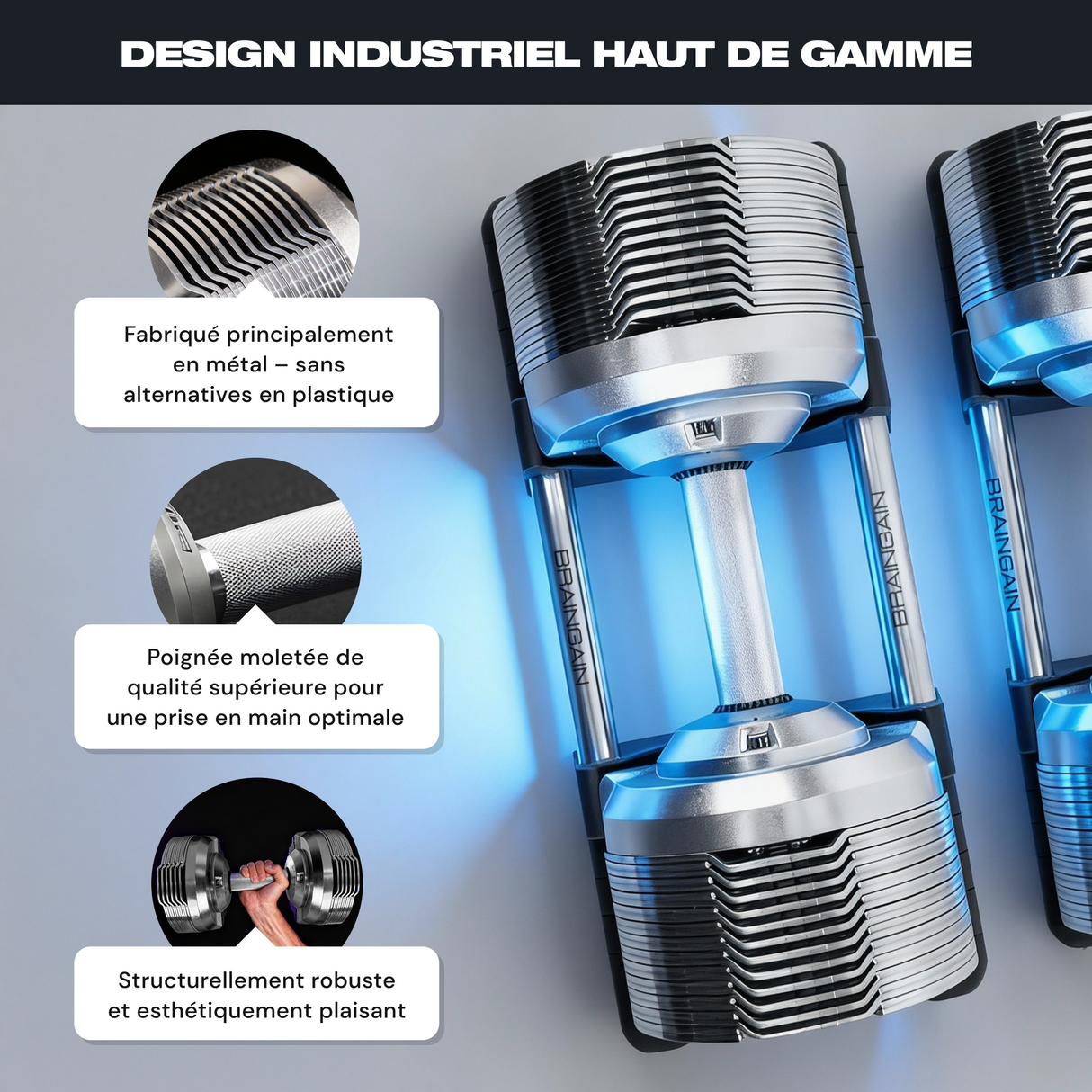 DESIGN INDUSTRIEL HAUT DE GAMME

Fabriqué principalement en métal – sans alternatives en plastique

Poignée moletée de qualité supérieure pour une prise en main optimale

Structurellement robuste et esthétiquement plaisant

BRAINGAIN

BRAINGAIN

BRAINGAIN